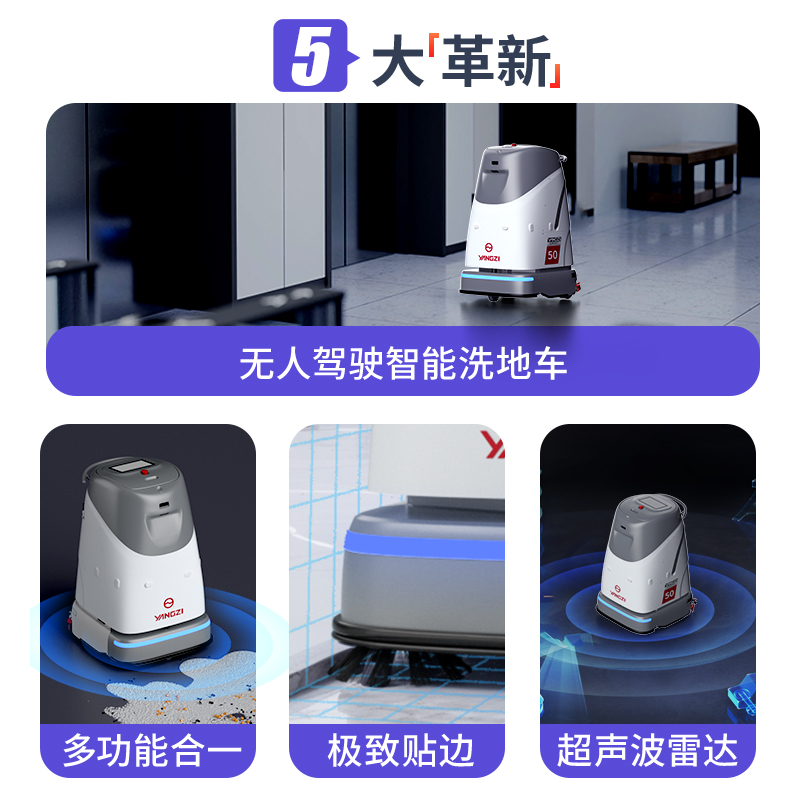 5 大「革新」

YANGZI
50

无人驾驶智能洗地车

YANGZI

多功能合一

极致贴边

50

超声波雷达